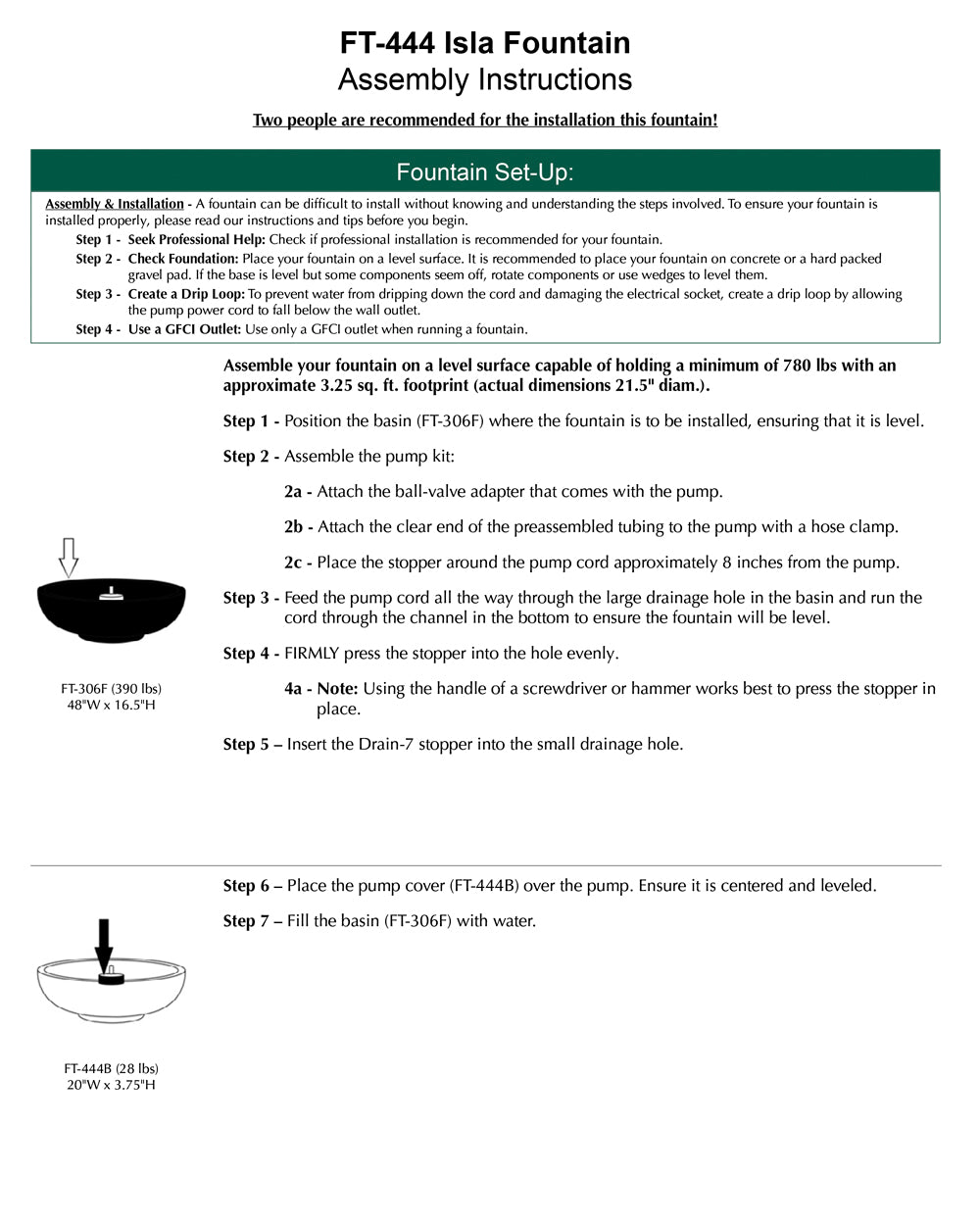 FT-444 Isla Fountain
Assembly Instructions

Two people are recommended for the installation this fountain!

Fountain Set-Up:

Assembly & Installation - A fountain can be difficult to install without knowing and understanding the steps involved. To ensure your fountain is installed properly, please read our instructions and tips before you begin.

Step 1 - Seek Professional Help: Check if professional installation is recommended for your fountain.

Step 2 - Check Foundation: Place your fountain on a level surface. It is recommended to place your fountain on concrete or a hard packed gravel pad. If the base is level but some components seem off, rotate components or use wedges to level them.

Step 3 - Create a Drip Loop: To prevent water from dripping down the cord and damaging the electrical socket, create a drip loop by allowing the pump power cord to fall below the wall outlet.

Step 4 - Use a GFCI Outlet: Use only a GFCI outlet when running a fountain.

Assemble your fountain on a level surface capable of holding a minimum of 780 lbs with an approximate 3.25 sq. ft. footprint (actual dimensions 21.5" diam.).

Step 1 - Position the basin (FT-306F) where the fountain is to be installed, ensuring that it is level.

Step 2 - Assemble the pump kit:

2a - Attach the ball-valve adapter that comes with the pump.

2b - Attach the clear end of the preassembled tubing to the pump with a hose clamp.

2c - Place the stopper around the pump cord approximately 8 inches from the pump.

Step 3 - Feed the pump cord all the way through the large drainage hole in the basin and run the cord through the channel in the bottom to ensure the fountain will be level.

Step 4 - FIRMLY press the stopper into the hole evenly.

4a - Note: Using the handle of a screwdriver or hammer works best to press the stopper in place.

Step 5 – Insert the Drain-7 stopper into the small drainage hole.

FT-306F (390 lbs)
48"W x 16.5"H

Step 6 – Place the pump cover (FT-444B) over the pump. Ensure it is centered and leveled.

Step 7 – Fill the basin (FT-306F) with water.

FT-444B (28 lbs)
20"W x 3.75"H