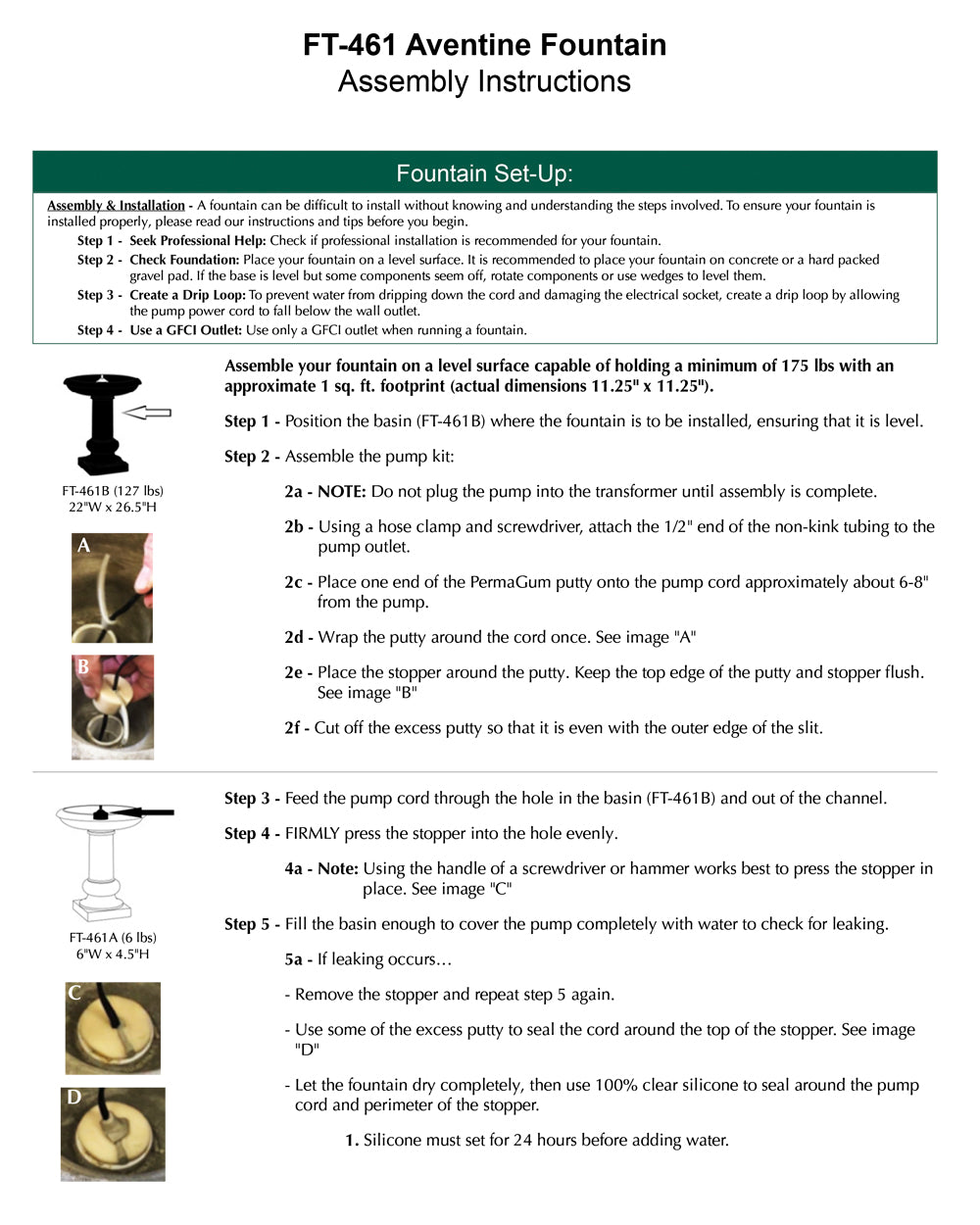 FT-461 Aventine Fountain
Assembly Instructions

Fountain Set-Up:

Assembly & Installation - A fountain can be difficult to install without knowing and understanding the steps involved. To ensure your fountain is installed properly, please read our instructions and tips before you begin.

Step 1 - Seek Professional Help: Check if professional installation is recommended for your fountain.

Step 2 - Check Foundation: Place your fountain on a level surface. It is recommended to place your fountain on concrete or a hard packed gravel pad. If the base is level but some components seem off, rotate components or use wedges to level them.

Step 3 - Create a Drip Loop: To prevent water from dripping down the cord and damaging the electrical socket, create a drip loop by allowing the pump power cord to fall below the wall outlet.

Step 4 - Use a GFCI Outlet: Use only a GFCI outlet when running a fountain.

FT-461B (127 lbs)
22"W x 26.5"H

A

B

Assemble your fountain on a level surface capable of holding a minimum of 175 lbs with an approximate 1 sq. ft. footprint (actual dimensions 11.25" x 11.25").

Step 1 - Position the basin (FT-461B) where the fountain is to be installed, ensuring that it is level.

Step 2 - Assemble the pump kit:

2a - NOTE: Do not plug the pump into the transformer until assembly is complete.

2b - Using a hose clamp and screwdriver, attach the 1/2" end of the non-kink tubing to the pump outlet.

2c - Place one end of the PermaGum putty onto the pump cord approximately about 6-8" from the pump.

2d - Wrap the putty around the cord once. See image "A"

2e - Place the stopper around the putty. Keep the top edge of the putty and stopper flush. See image "B"

2f - Cut off the excess putty so that it is even with the outer edge of the slit.

FT-461A (6 lbs)
6"W x 4.5"H

C

D

Step 3 - Feed the pump cord through the hole in the basin (FT-461B) and out of the channel.

Step 4 - FIRMLY press the stopper into the hole evenly.

4a - Note: Using the handle of a screwdriver or hammer works best to press the stopper in place. See image "C"

Step 5 - Fill the basin enough to cover the pump completely with water to check for leaking.

5a - If leaking occurs…

- Remove the stopper and repeat step 5 again.

- Use some of the excess putty to seal the cord around the top of the stopper. See image "D"

- Let the fountain dry completely, then use 100% clear silicone to seal around the pump cord and perimeter of the stopper.

1. Silicone must set for 24 hours before adding water.