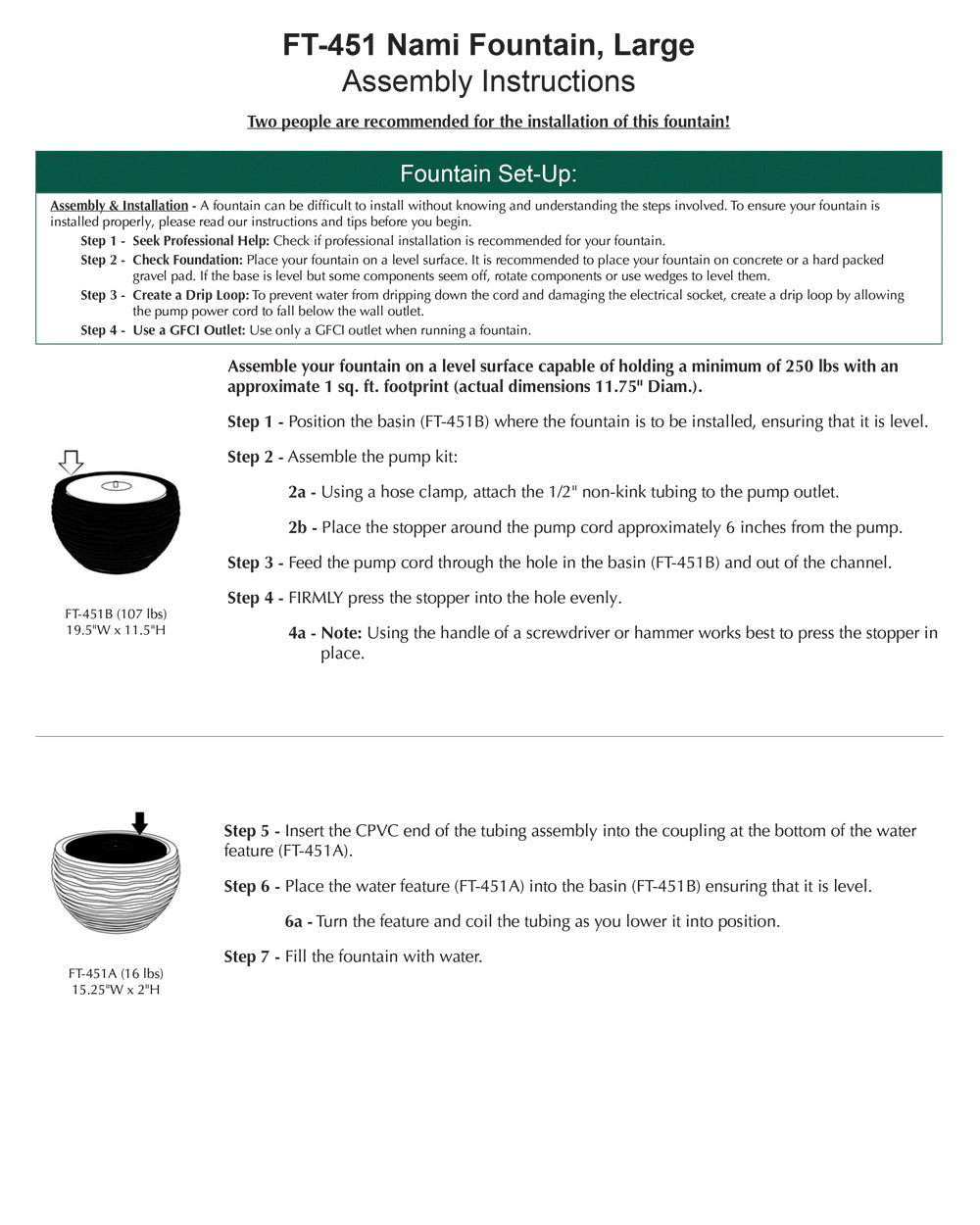 FT-451 Nami Fountain, Large
Assembly Instructions

Two people are recommended for the installation of this fountain!

Fountain Set-Up:

Assembly & Installation - A fountain can be difficult to install without knowing and understanding the steps involved. To ensure your fountain is installed properly, please read our instructions and tips before you begin.

Step 1 - Seek Professional Help: Check if professional installation is recommended for your fountain.

Step 2 - Check Foundation: Place your fountain on a level surface. It is recommended to place your fountain on concrete or a hard packed gravel pad. If the base is level but some components seem off, rotate components or use wedges to level them.

Step 3 - Create a Drip Loop: To prevent water from dripping down the cord and damaging the electrical socket, create a drip loop by allowing the pump power cord to fall below the wall outlet.

Step 4 - Use a GFCI Outlet: Use only a GFCI outlet when running a fountain.

Assemble your fountain on a level surface capable of holding a minimum of 250 lbs with an approximate 1 sq. ft. footprint (actual dimensions 11.75" Diam.).

Step 1 - Position the basin (FT-451B) where the fountain is to be installed, ensuring that it is level.

Step 2 - Assemble the pump kit:

2a - Using a hose clamp, attach the 1/2" non-kink tubing to the pump outlet.

2b - Place the stopper around the pump cord approximately 6 inches from the pump.

Step 3 - Feed the pump cord through the hole in the basin (FT-451B) and out of the channel.

Step 4 - FIRMLY press the stopper into the hole evenly.

4a - Note: Using the handle of a screwdriver or hammer works best to press the stopper in place.

FT-451B (107 lbs)
19.5"W x 11.5"H

Step 5 - Insert the CPVC end of the tubing assembly into the coupling at the bottom of the water feature (FT-451A).

Step 6 - Place the water feature (FT-451A) into the basin (FT-451B) ensuring that it is level.

6a - Turn the feature and coil the tubing as you lower it into position.

Step 7 - Fill the fountain with water.

FT-451A (16 lbs)
15.25"W x 2"H