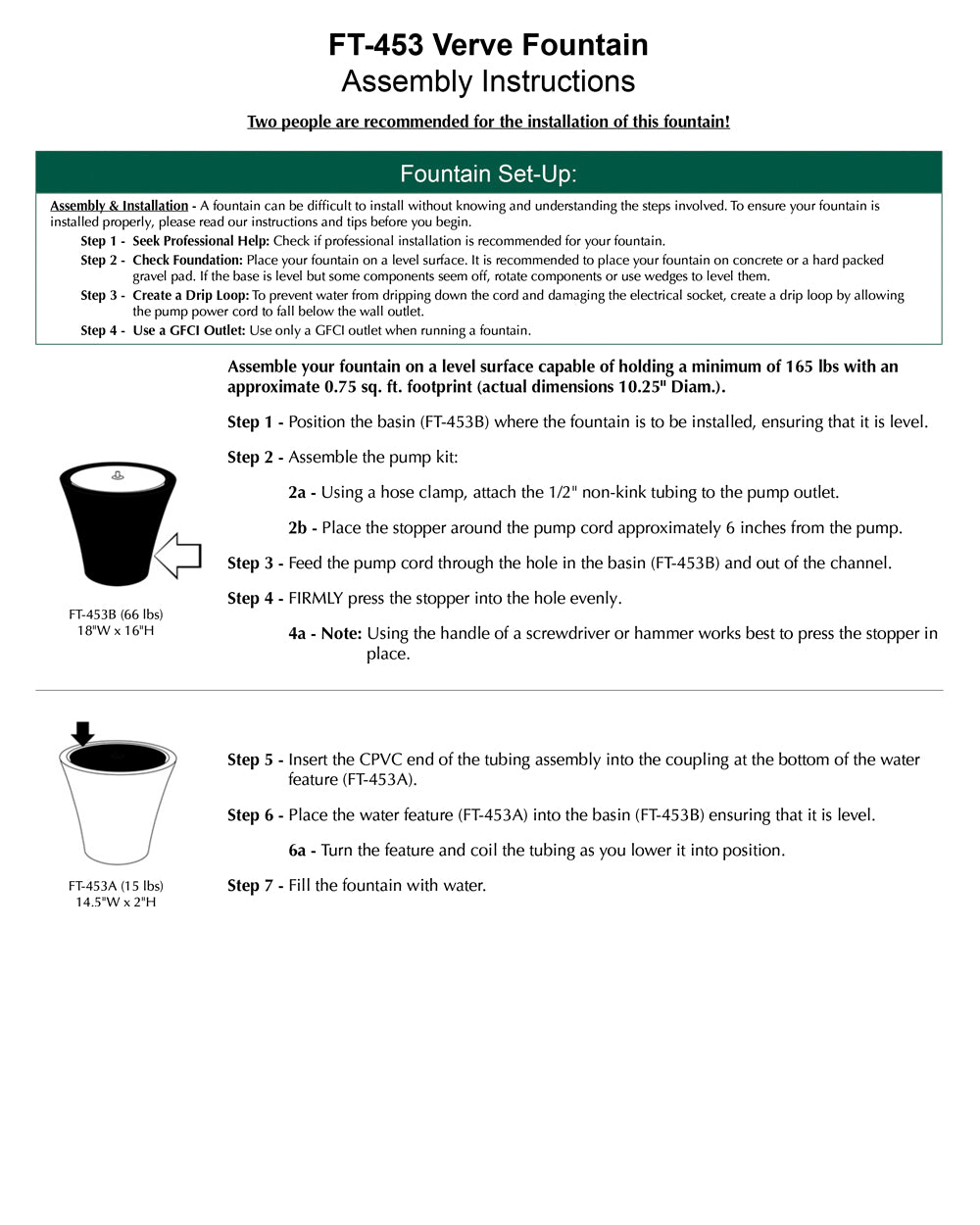 FT-453 Verve Fountain
Assembly Instructions

Two people are recommended for the installation of this fountain!

Fountain Set-Up:

Assembly & Installation - A fountain can be difficult to install without knowing and understanding the steps involved. To ensure your fountain is installed properly, please read our instructions and tips before you begin.

Step 1 - Seek Professional Help: Check if professional installation is recommended for your fountain.

Step 2 - Check Foundation: Place your fountain on a level surface. It is recommended to place your fountain on concrete or a hard packed gravel pad. If the base is level but some components seem off, rotate components or use wedges to level them.

Step 3 - Create a Drip Loop: To prevent water from dripping down the cord and damaging the electrical socket, create a drip loop by allowing the pump power cord to fall below the wall outlet.

Step 4 - Use a GFCI Outlet: Use only a GFCI outlet when running a fountain.

Assemble your fountain on a level surface capable of holding a minimum of 165 lbs with an approximate 0.75 sq. ft. footprint (actual dimensions 10.25" Diam.).

Step 1 - Position the basin (FT-453B) where the fountain is to be installed, ensuring that it is level.

Step 2 - Assemble the pump kit:

2a - Using a hose clamp, attach the 1/2" non-kink tubing to the pump outlet.

2b - Place the stopper around the pump cord approximately 6 inches from the pump.

Step 3 - Feed the pump cord through the hole in the basin (FT-453B) and out of the channel.

Step 4 - FIRMLY press the stopper into the hole evenly.

4a - Note: Using the handle of a screwdriver or hammer works best to press the stopper in place.

FT-453B (66 lbs)
18"W x 16"H

Step 5 - Insert the CPVC end of the tubing assembly into the coupling at the bottom of the water feature (FT-453A).

Step 6 - Place the water feature (FT-453A) into the basin (FT-453B) ensuring that it is level.

6a - Turn the feature and coil the tubing as you lower it into position.

Step 7 - Fill the fountain with water.

FT-453A (15 lbs)
14.5"W x 2"H