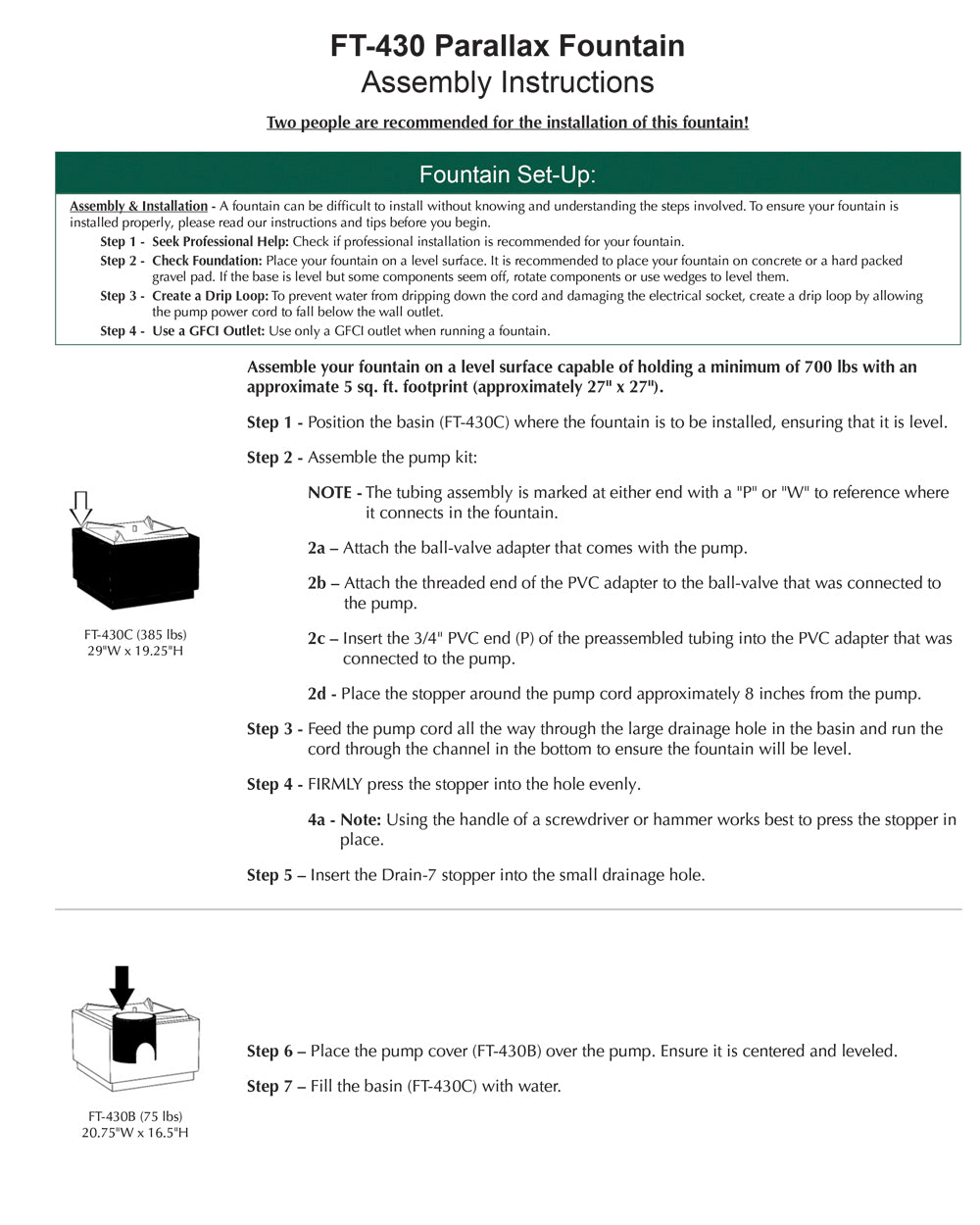 FT-430 Parallax Fountain
Assembly Instructions

Two people are recommended for the installation of this fountain!

Fountain Set-Up:

Assembly & Installation - A fountain can be difficult to install without knowing and understanding the steps involved. To ensure your fountain is installed properly, please read our instructions and tips before you begin.

Step 1 - Seek Professional Help: Check if professional installation is recommended for your fountain.

Step 2 - Check Foundation: Place your fountain on a level surface. It is recommended to place your fountain on concrete or a hard packed gravel pad. If the base is level but some components seem off, rotate components or use wedges to level them.

Step 3 - Create a Drip Loop: To prevent water from dripping down the cord and damaging the electrical socket, create a drip loop by allowing the pump power cord to fall below the wall outlet.

Step 4 - Use a GFCI Outlet: Use only a GFCI outlet when running a fountain.

Assemble your fountain on a level surface capable of holding a minimum of 700 lbs with an approximate 5 sq. ft. footprint (approximately 27" x 27").

Step 1 - Position the basin (FT-430C) where the fountain is to be installed, ensuring that it is level.

Step 2 - Assemble the pump kit:

NOTE - The tubing assembly is marked at either end with a "P" or "W" to reference where it connects in the fountain.

2a – Attach the ball-valve adapter that comes with the pump.

2b – Attach the threaded end of the PVC adapter to the ball-valve that was connected to the pump.

2c – Insert the 3/4" PVC end (P) of the preassembled tubing into the PVC adapter that was connected to the pump.

2d - Place the stopper around the pump cord approximately 8 inches from the pump.

Step 3 - Feed the pump cord all the way through the large drainage hole in the basin and run the cord through the channel in the bottom to ensure the fountain will be level.

Step 4 - FIRMLY press the stopper into the hole evenly.

4a - Note: Using the handle of a screwdriver or hammer works best to press the stopper in place.

Step 5 – Insert the Drain-7 stopper into the small drainage hole.

FT-430C (385 lbs)
29"W x 19.25"H

Step 6 – Place the pump cover (FT-430B) over the pump. Ensure it is centered and leveled.

Step 7 – Fill the basin (FT-430C) with water.

FT-430B (75 lbs)
20.75"W x 16.5"H