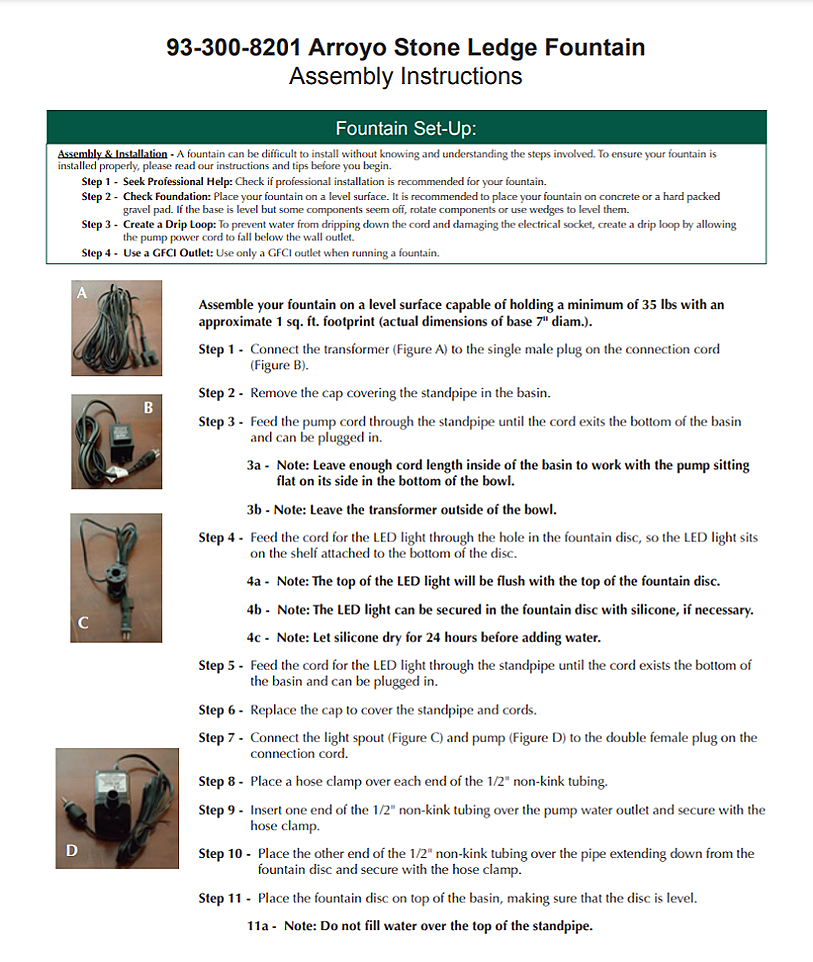 93-300-8201 Arroyo Stone Ledge Fountain
Assembly Instructions

Fountain Set-Up:

Assembly & Installation - A fountain can be difficult to install without knowing and understanding the steps involved. To ensure your fountain is installed properly, please read our instructions and tips before you begin.

Step 1 - Seek Professional Help: Check if professional installation is recommended for your fountain.

Step 2 - Check Foundation: Place your fountain on a level surface. It is recommended to place your fountain on concrete or a hard packed gravel pad. If the base is level but some components seem off, rotate components or use wedges to level them.

Step 3 - Create a Drip Loop: To prevent water from dripping down the cord and damaging the electrical socket, create a drip loop by allowing the pump power cord to fall below the wall outlet.

Step 4 - Use a GFCI Outlet: Use only a GFCI outlet when running a fountain.

A

B

C

D

Assemble your fountain on a level surface capable of holding a minimum of 35 lbs with an approximate 1 sq. ft. footprint (actual dimensions of base 7" diam.).

Step 1 - Connect the transformer (Figure A) to the single male plug on the connection cord (Figure B).

Step 2 - Remove the cap covering the standpipe in the basin.

Step 3 - Feed the pump cord through the standpipe until the cord exits the bottom of the basin and can be plugged in.

3a - Note: Leave enough cord length inside of the basin to work with the pump sitting flat on its side in the bottom of the bowl.

3b - Note: Leave the transformer outside of the bowl.

Step 4 - Feed the cord for the LED light through the hole in the fountain disc, so the LED light sits on the shelf attached to the bottom of the disc.

4a - Note: The top of the LED light will be flush with the top of the fountain disc.

4b - Note: The LED light can be secured in the fountain disc with silicone, if necessary.

4c - Note: Let silicone dry for 24 hours before adding water.

Step 5 - Feed the cord for the LED light through the standpipe until the cord exists the bottom of the basin and can be plugged in.

Step 6 - Replace the cap to cover the standpipe and cords.

Step 7 - Connect the light spout (Figure C) and pump (Figure D) to the double female plug on the connection cord.

Step 8 - Place a hose clamp over each end of the 1/2" non-kink tubing.

Step 9 - Insert one end of the 1/2" non-kink tubing over the pump water outlet and secure with the hose clamp.

Step 10 - Place the other end of the 1/2" non-kink tubing over the pipe extending down from the fountain disc and secure with the hose clamp.

Step 11 - Place the fountain disc on top of the basin, making sure that the disc is level.

11a - Note: Do not fill water over the top of the standpipe.