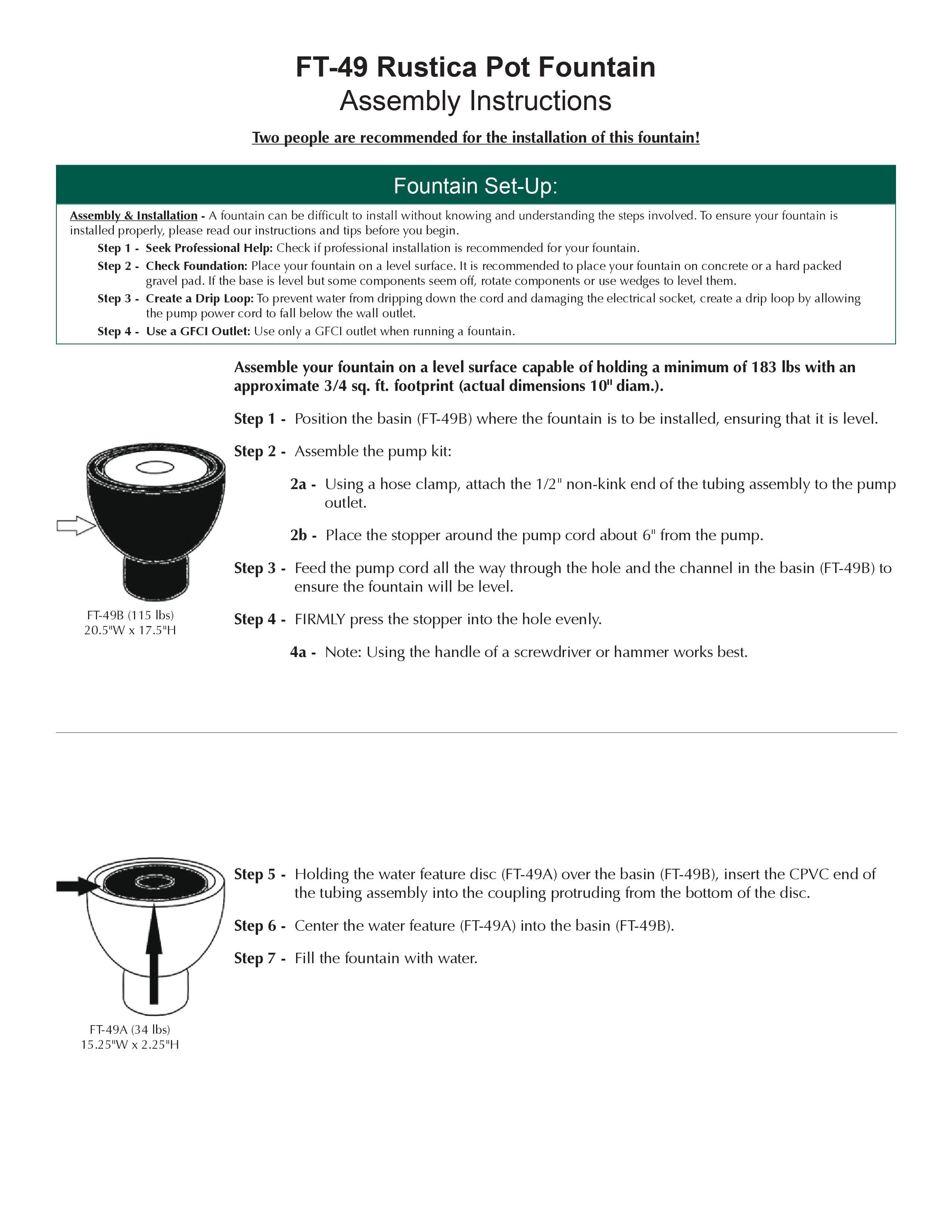 FT-49 Rustica Pot Fountain
Assembly Instructions

Two people are recommended for the installation of this fountain!

Fountain Set-Up:

Assembly & Installation - A fountain can be difficult to install without knowing and understanding the steps involved. To ensure your fountain is installed properly, please read our instructions and tips before you begin.

Step 1 - Seek Professional Help: Check if professional installation is recommended for your fountain.

Step 2 - Check Foundation: Place your fountain on a level surface. It is recommended to place your fountain on concrete or a hard packed gravel pad. If the base is level but some components seem off, rotate components or use wedges to level them.

Step 3 - Create a Drip Loop: To prevent water from dripping down the cord and damaging the electrical socket, create a drip loop by allowing the pump power cord to fall below the wall outlet.

Step 4 - Use a GFCI Outlet: Use only a GFCI outlet when running a fountain.

Assemble your fountain on a level surface capable of holding a minimum of 183 lbs with an approximate 3/4 sq. ft. footprint (actual dimensions 10" diam.).

Step 1 - Position the basin (FT-49B) where the fountain is to be installed, ensuring that it is level.

Step 2 - Assemble the pump kit:

2a - Using a hose clamp, attach the 1/2" non-kink end of the tubing assembly to the pump outlet.

2b - Place the stopper around the pump cord about 6" from the pump.

Step 3 - Feed the pump cord all the way through the hole and the channel in the basin (FT-49B) to ensure the fountain will be level.

Step 4 - FIRMLY press the stopper into the hole evenly.

4a - Note: Using the handle of a screwdriver or hammer works best.

FT-49B (115 lbs)
20.5"W x 17.5"H

Step 5 - Holding the water feature disc (FT-49A) over the basin (FT-49B), insert the CPVC end of the tubing assembly into the coupling protruding from the bottom of the disc.

Step 6 - Center the water feature (FT-49A) into the basin (FT-49B).

Step 7 - Fill the fountain with water.

FT-49A (34 lbs)
15.25"W x 2.25"H