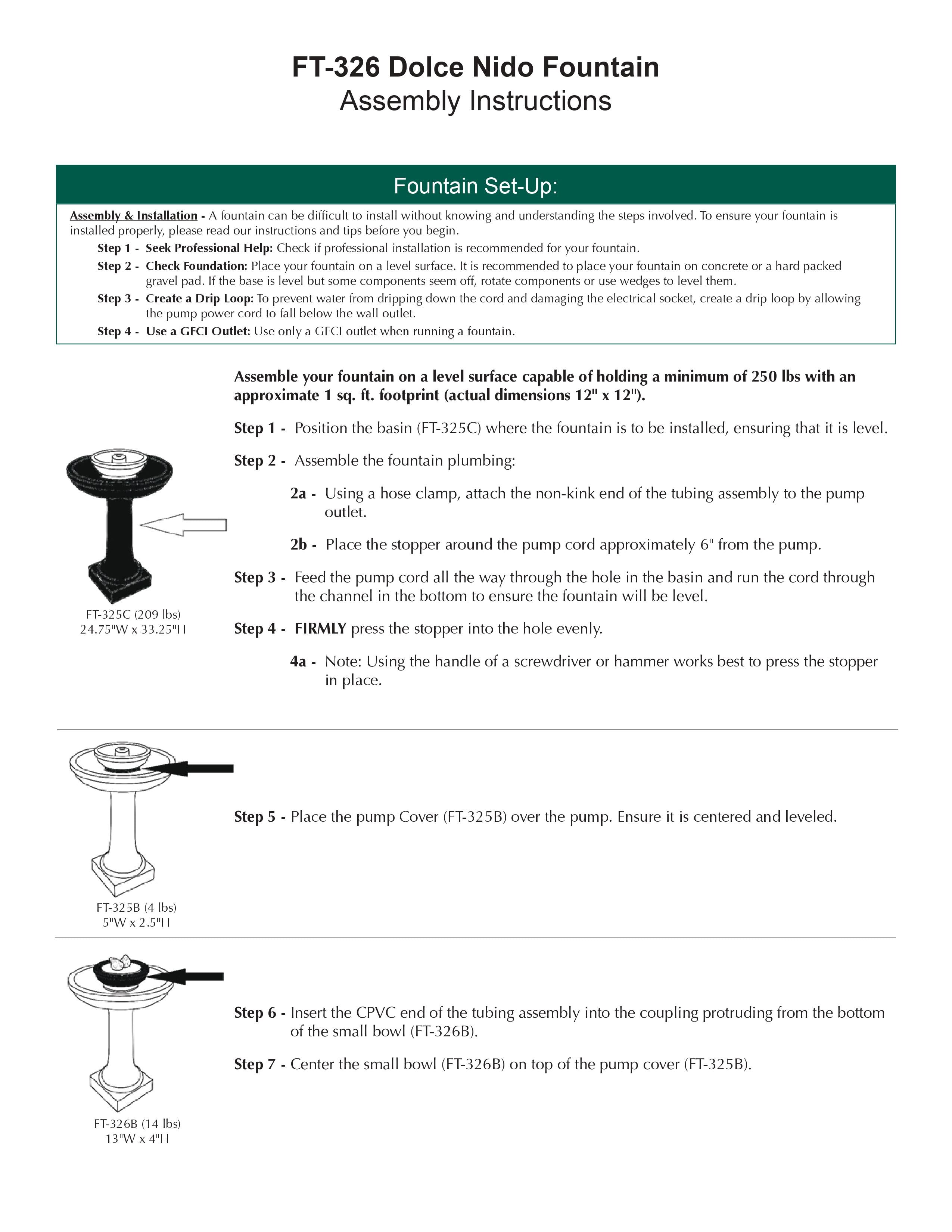 FT-326 Dolce Nido Fountain
Assembly Instructions

Fountain Set-Up:

Assembly & Installation - A fountain can be difficult to install without knowing and understanding the steps involved. To ensure your fountain is installed properly, please read our instructions and tips before you begin.

Step 1 - Seek Professional Help: Check if professional installation is recommended for your fountain.

Step 2 - Check Foundation: Place your fountain on a level surface. It is recommended to place your fountain on concrete or a hard packed gravel pad. If the base is level but some components seem off, rotate components or use wedges to level them.

Step 3 - Create a Drip Loop: To prevent water from dripping down the cord and damaging the electrical socket, create a drip loop by allowing the pump power cord to fall below the wall outlet.

Step 4 - Use a GFCI Outlet: Use only a GFCI outlet when running a fountain.

Assemble your fountain on a level surface capable of holding a minimum of 250 lbs with an approximate 1 sq. ft. footprint (actual dimensions 12" x 12").

Step 1 - Position the basin (FT-325C) where the fountain is to be installed, ensuring that it is level.

Step 2 - Assemble the fountain plumbing:

2a - Using a hose clamp, attach the non-kink end of the tubing assembly to the pump outlet.

2b - Place the stopper around the pump cord approximately 6" from the pump.

Step 3 - Feed the pump cord all the way through the hole in the basin and run the cord through the channel in the bottom to ensure the fountain will be level.

Step 4 - FIRMLY press the stopper into the hole evenly.

4a - Note: Using the handle of a screwdriver or hammer works best to press the stopper in place.

FT-325C (209 lbs)
24.75"W x 33.25"H

Step 5 - Place the pump Cover (FT-325B) over the pump. Ensure it is centered and leveled.

FT-325B (4 lbs)
5"W x 2.5"H

Step 6 - Insert the CPVC end of the tubing assembly into the coupling protruding from the bottom of the small bowl (FT-326B).

Step 7 - Center the small bowl (FT-326B) on top of the pump cover (FT-325B).

FT-326B (14 lbs)
13"W x 4"H