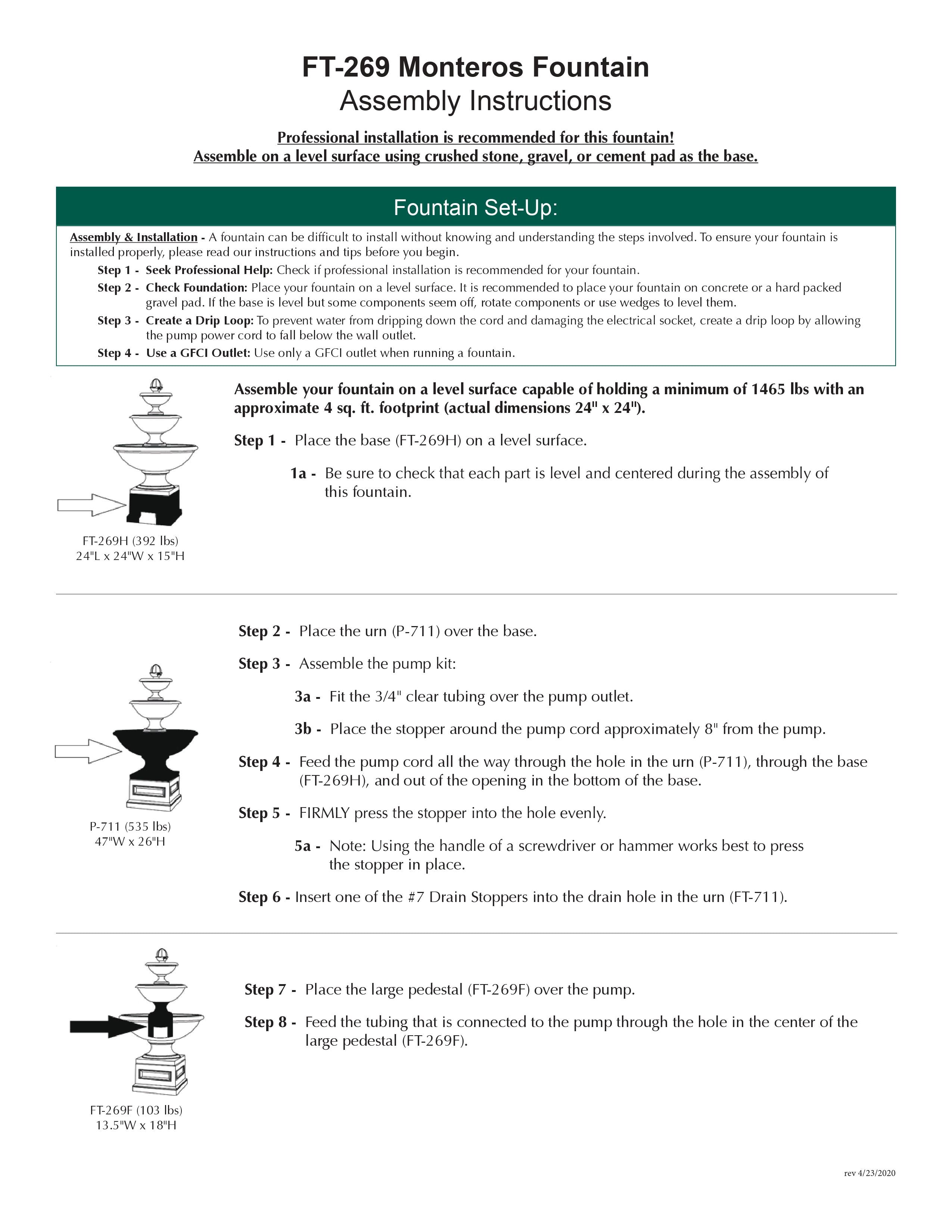 FT-269 Monteros Fountain
Assembly Instructions

Professional installation is recommended for this fountain!
Assemble on a level surface using crushed stone, gravel, or cement pad as the base.

Fountain Set-Up:

Assembly & Installation - A fountain can be difficult to install without knowing and understanding the steps involved. To ensure your fountain is installed properly, please read our instructions and tips before you begin.

Step 1 - Seek Professional Help: Check if professional installation is recommended for your fountain.

Step 2 - Check Foundation: Place your fountain on a level surface. It is recommended to place your fountain on concrete or a hard packed gravel pad. If the base is level but some components seem off, rotate components or use wedges to level them.

Step 3 - Create a Drip Loop: To prevent water from dripping down the cord and damaging the electrical socket, create a drip loop by allowing the pump power cord to fall below the wall outlet.

Step 4 - Use a GFCI Outlet: Use only a GFCI outlet when running a fountain.

FT-269H (392 lbs)
24"L x 24"W x 15"H

Assemble your fountain on a level surface capable of holding a minimum of 1465 lbs with an approximate 4 sq. ft. footprint (actual dimensions 24" x 24").

Step 1 - Place the base (FT-269H) on a level surface.

1a - Be sure to check that each part is level and centered during the assembly of this fountain.

P-711 (535 lbs)
47"W x 26"H

Step 2 - Place the urn (P-711) over the base.

Step 3 - Assemble the pump kit:

3a - Fit the 3/4" clear tubing over the pump outlet.

3b - Place the stopper around the pump cord approximately 8" from the pump.

Step 4 - Feed the pump cord all the way through the hole in the urn (P-711), through the base (FT-269H), and out of the opening in the bottom of the base.

Step 5 - FIRMLY press the stopper into the hole evenly.

5a - Note: Using the handle of a screwdriver or hammer works best to press the stopper in place.

Step 6 - Insert one of the #7 Drain Stoppers into the drain hole in the urn (FT-711).

FT-269F (103 lbs)
13.5"W x 18"H

Step 7 - Place the large pedestal (FT-269F) over the pump.

Step 8 - Feed the tubing that is connected to the pump through the hole in the center of the large pedestal (FT-269F).

rev 4/23/2020