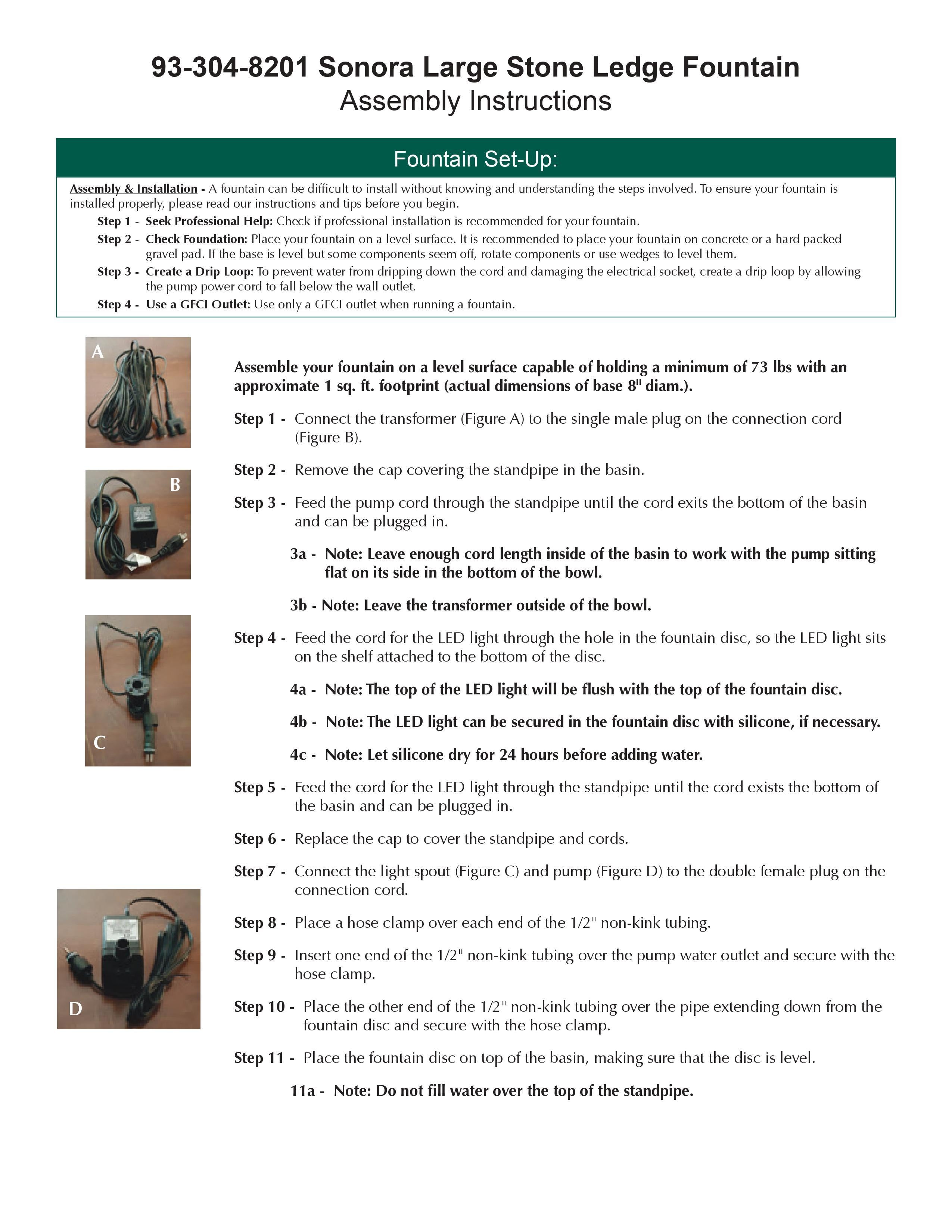 93-304-8201 Sonora Large Stone Ledge Fountain
Assembly Instructions

Fountain Set-Up:

Assembly & Installation - A fountain can be difficult to install without knowing and understanding the steps involved. To ensure your fountain is installed properly, please read our instructions and tips before you begin.

Step 1 - Seek Professional Help: Check if professional installation is recommended for your fountain.

Step 2 - Check Foundation: Place your fountain on a level surface. It is recommended to place your fountain on concrete or a hard packed gravel pad. If the base is level but some components seem off, rotate components or use wedges to level them.

Step 3 - Create a Drip Loop: To prevent water from dripping down the cord and damaging the electrical socket, create a drip loop by allowing the pump power cord to fall below the wall outlet.

Step 4 - Use a GFCI Outlet: Use only a GFCI outlet when running a fountain.

A

B

C

D

Assemble your fountain on a level surface capable of holding a minimum of 73 lbs with an approximate 1 sq. ft. footprint (actual dimensions of base 8" diam.).

Step 1 - Connect the transformer (Figure A) to the single male plug on the connection cord (Figure B).

Step 2 - Remove the cap covering the standpipe in the basin.

Step 3 - Feed the pump cord through the standpipe until the cord exits the bottom of the basin and can be plugged in.

3a - Note: Leave enough cord length inside of the basin to work with the pump sitting flat on its side in the bottom of the bowl.

3b - Note: Leave the transformer outside of the bowl.

Step 4 - Feed the cord for the LED light through the hole in the fountain disc, so the LED light sits on the shelf attached to the bottom of the disc.

4a - Note: The top of the LED light will be flush with the top of the fountain disc.

4b - Note: The LED light can be secured in the fountain disc with silicone, if necessary.

4c - Note: Let silicone dry for 24 hours before adding water.

Step 5 - Feed the cord for the LED light through the standpipe until the cord exists the bottom of the basin and can be plugged in.

Step 6 - Replace the cap to cover the standpipe and cords.

Step 7 - Connect the light spout (Figure C) and pump (Figure D) to the double female plug on the connection cord.

Step 8 - Place a hose clamp over each end of the 1/2" non-kink tubing.

Step 9 - Insert one end of the 1/2" non-kink tubing over the pump water outlet and secure with the hose clamp.

Step 10 - Place the other end of the 1/2" non-kink tubing over the pipe extending down from the fountain disc and secure with the hose clamp.

Step 11 - Place the fountain disc on top of the basin, making sure that the disc is level.

11a - Note: Do not fill water over the top of the standpipe.