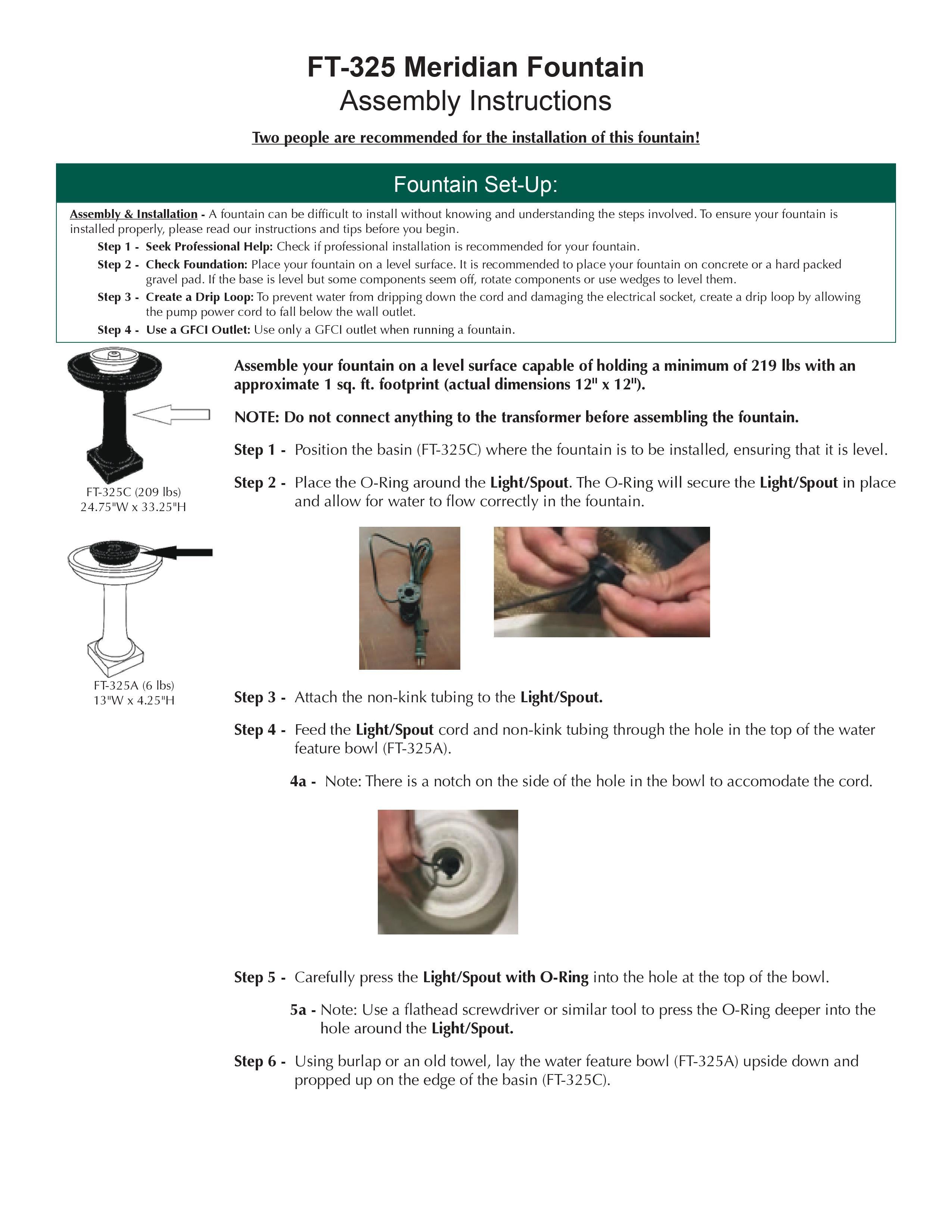 FT-325 Meridian Fountain
Assembly Instructions

Two people are recommended for the installation of this fountain!

Fountain Set-Up:

Assembly & Installation - A fountain can be difficult to install without knowing and understanding the steps involved. To ensure your fountain is installed properly, please read our instructions and tips before you begin.

Step 1 - Seek Professional Help: Check if professional installation is recommended for your fountain.

Step 2 - Check Foundation: Place your fountain on a level surface. It is recommended to place your fountain on concrete or a hard packed gravel pad. If the base is level but some components seem off, rotate components or use wedges to level them.

Step 3 - Create a Drip Loop: To prevent water from dripping down the cord and damaging the electrical socket, create a drip loop by allowing the pump power cord to fall below the wall outlet.

Step 4 - Use a GFCI Outlet: Use only a GFCI outlet when running a fountain.

FT-325C (209 lbs)
24.75"W x 33.25"H

FT-325A (6 lbs)
13"W x 4.25"H

Assemble your fountain on a level surface capable of holding a minimum of 219 lbs with an approximate 1 sq. ft. footprint (actual dimensions 12" x 12").

NOTE: Do not connect anything to the transformer before assembling the fountain.

Step 1 - Position the basin (FT-325C) where the fountain is to be installed, ensuring that it is level.

Step 2 - Place the O-Ring around the Light/Spout. The O-Ring will secure the Light/Spout in place and allow for water to flow correctly in the fountain.

Step 3 - Attach the non-kink tubing to the Light/Spout.

Step 4 - Feed the Light/Spout cord and non-kink tubing through the hole in the top of the water feature bowl (FT-325A).

4a - Note: There is a notch on the side of the hole in the bowl to accomodate the cord.

Step 5 - Carefully press the Light/Spout with O-Ring into the hole at the top of the bowl.

5a - Note: Use a flathead screwdriver or similar tool to press the O-Ring deeper into the hole around the Light/Spout.

Step 6 - Using burlap or an old towel, lay the water feature bowl (FT-325A) upside down and propped up on the edge of the basin (FT-325C).