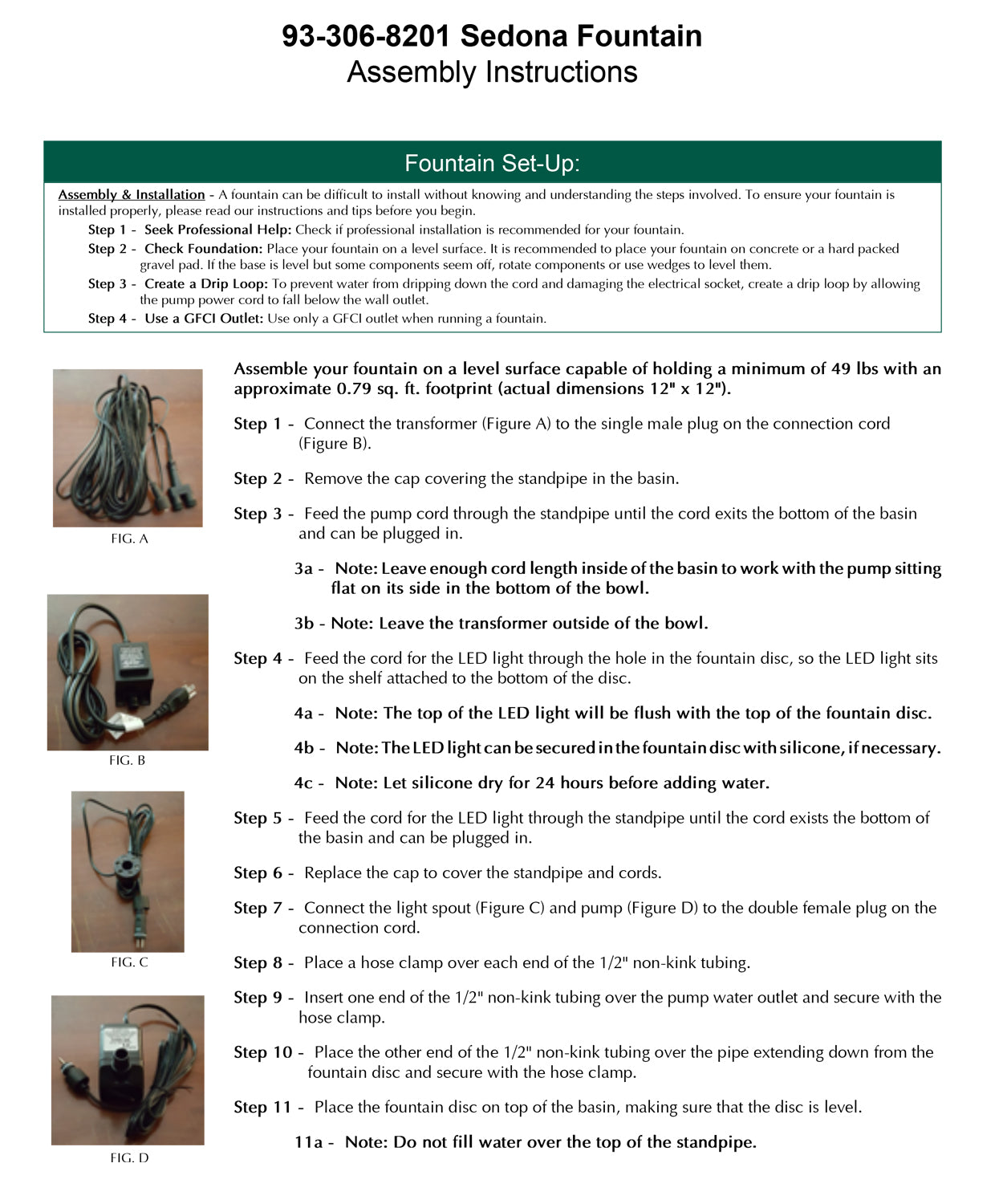 93-306-8201 Sedona Fountain
Assembly Instructions

Fountain Set-Up:

Assembly & Installation - A fountain can be difficult to install without knowing and understanding the steps involved. To ensure your fountain is installed properly, please read our instructions and tips before you begin.

Step 1 - Seek Professional Help: Check if professional installation is recommended for your fountain.

Step 2 - Check Foundation: Place your fountain on a level surface. It is recommended to place your fountain on concrete or a hard packed gravel pad. If the base is level but some components seem off, rotate components or use wedges to level them.

Step 3 - Create a Drip Loop: To prevent water from dripping down the cord and damaging the electrical socket, create a drip loop by allowing the pump power cord to fall below the wall outlet.

Step 4 - Use a GFCI Outlet: Use only a GFCI outlet when running a fountain.

FIG. A

FIG. B

FIG. C

FIG. D

Assemble your fountain on a level surface capable of holding a minimum of 49 lbs with an approximate 0.79 sq. ft. footprint (actual dimensions 12" x 12").

Step 1 - Connect the transformer (Figure A) to the single male plug on the connection cord (Figure B).

Step 2 - Remove the cap covering the standpipe in the basin.

Step 3 - Feed the pump cord through the standpipe until the cord exits the bottom of the basin and can be plugged in.

3a - Note: Leave enough cord length inside of the basin to work with the pump sitting flat on its side in the bottom of the bowl.

3b - Note: Leave the transformer outside of the bowl.

Step 4 - Feed the cord for the LED light through the hole in the fountain disc, so the LED light sits on the shelf attached to the bottom of the disc.

4a - Note: The top of the LED light will be flush with the top of the fountain disc.

4b - Note: The LED light can be secured in the fountain disc with silicone, if necessary.

4c - Note: Let silicone dry for 24 hours before adding water.

Step 5 - Feed the cord for the LED light through the standpipe until the cord exists the bottom of the basin and can be plugged in.

Step 6 - Replace the cap to cover the standpipe and cords.

Step 7 - Connect the light spout (Figure C) and pump (Figure D) to the double female plug on the connection cord.

Step 8 - Place a hose clamp over each end of the 1/2" non-kink tubing.

Step 9 - Insert one end of the 1/2" non-kink tubing over the pump water outlet and secure with the hose clamp.

Step 10 - Place the other end of the 1/2" non-kink tubing over the pipe extending down from the fountain disc and secure with the hose clamp.

Step 11 - Place the fountain disc on top of the basin, making sure that the disc is level.

11a - Note: Do not fill water over the top of the standpipe.